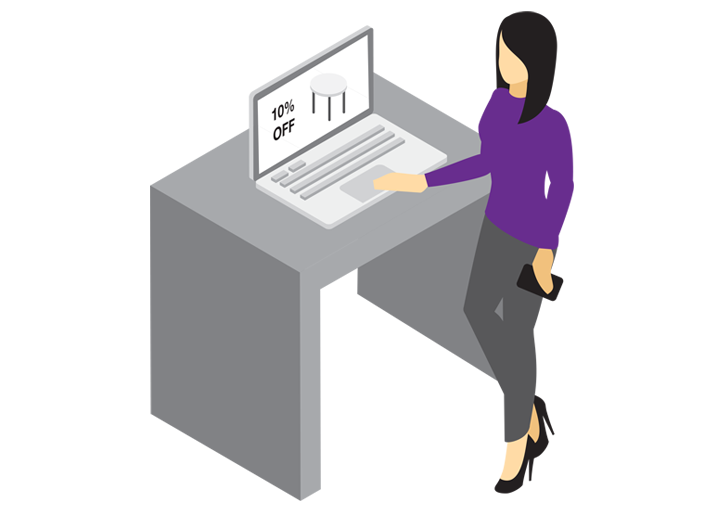 10%
OFF