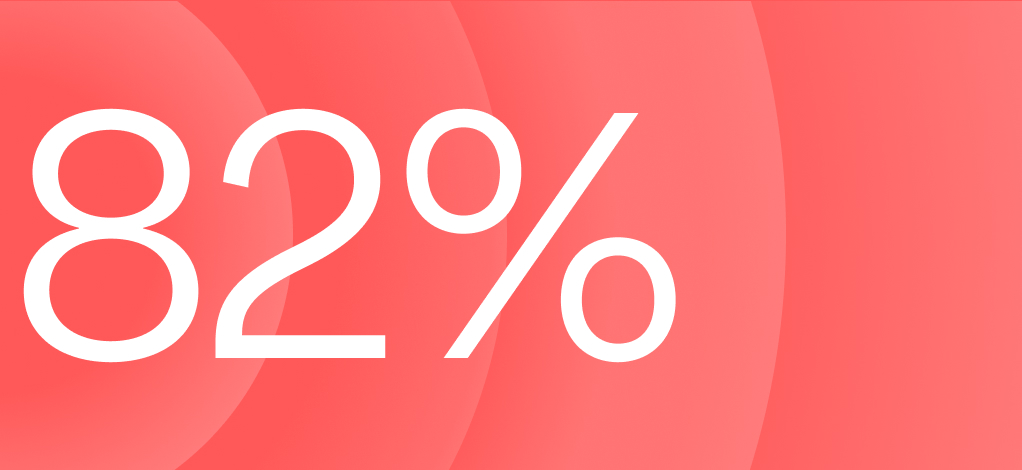 82%