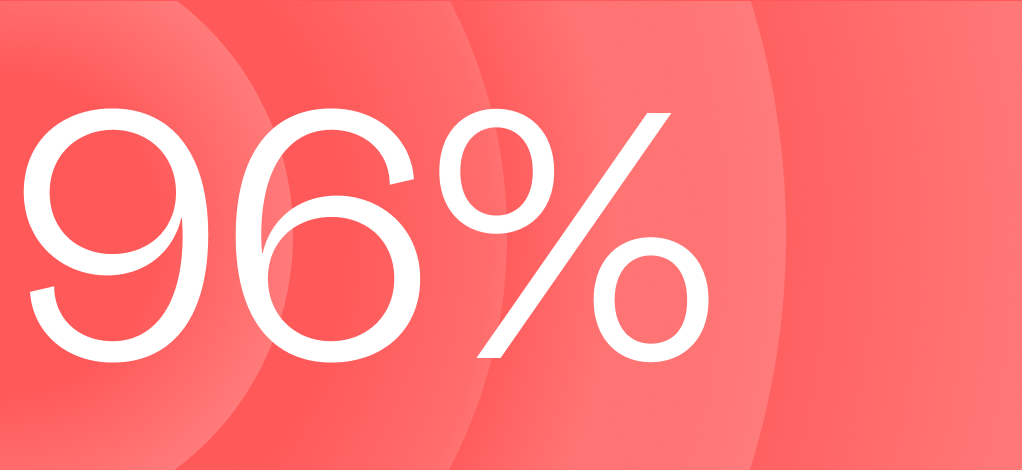 96%