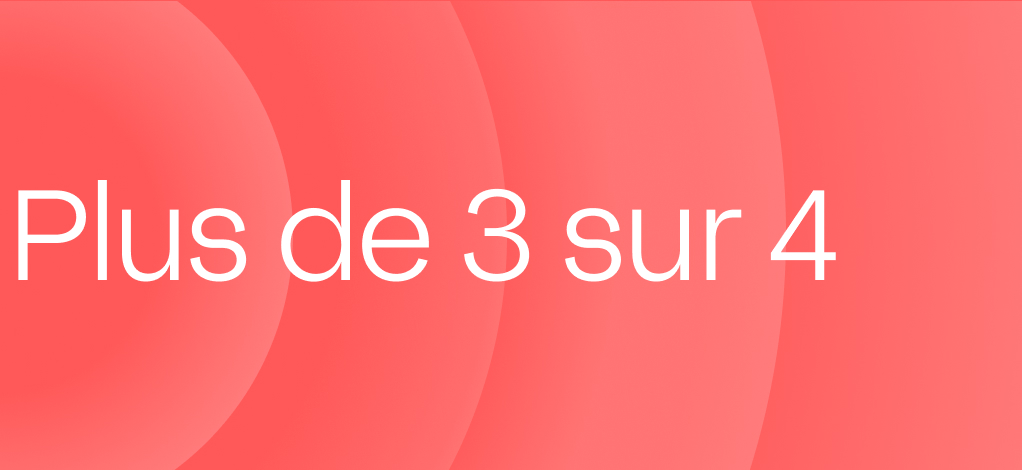 Plus de 3 sur 4