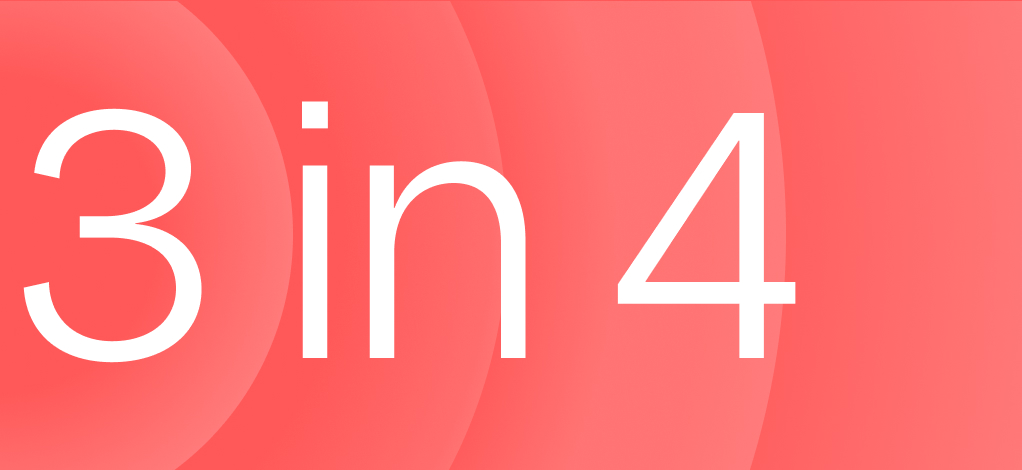 3 in 4