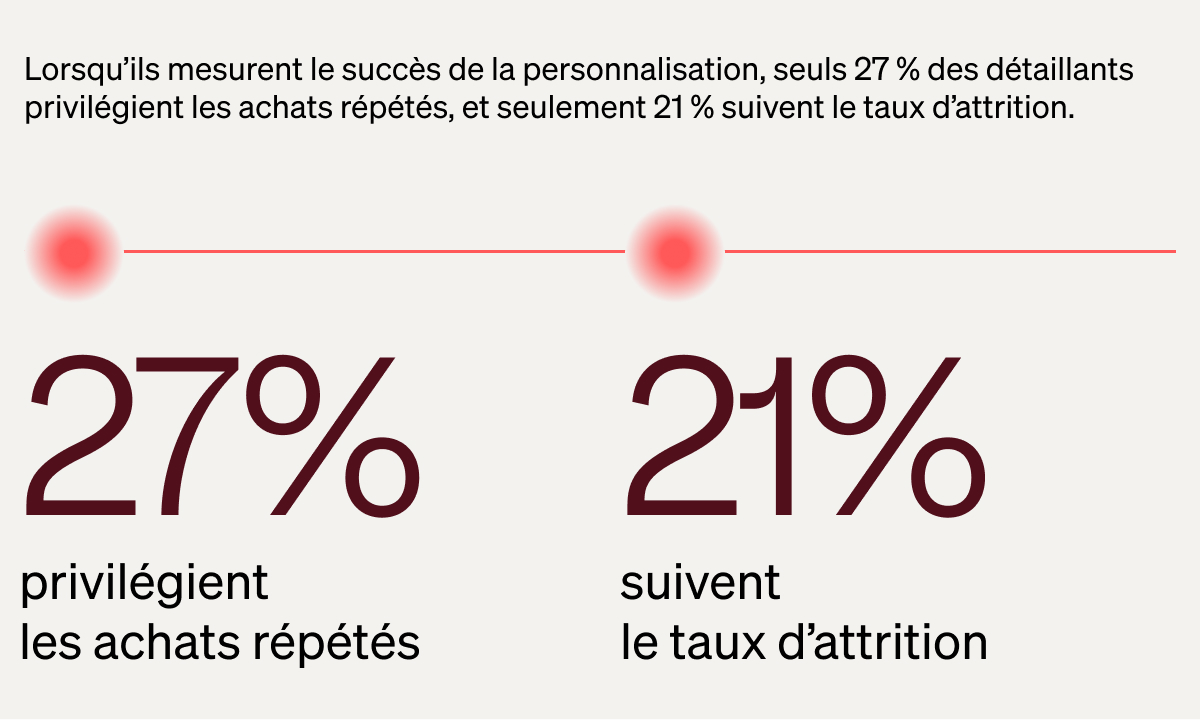 Lorsqu’ils mesurent le succès de la personnalisation, seuls 27 % des détaillants privilégient les achats répétés, et seulement 21 % suivent le taux d’attrition.

27%

privilégient les achats répétés

21%

suivent le taux d’attrition