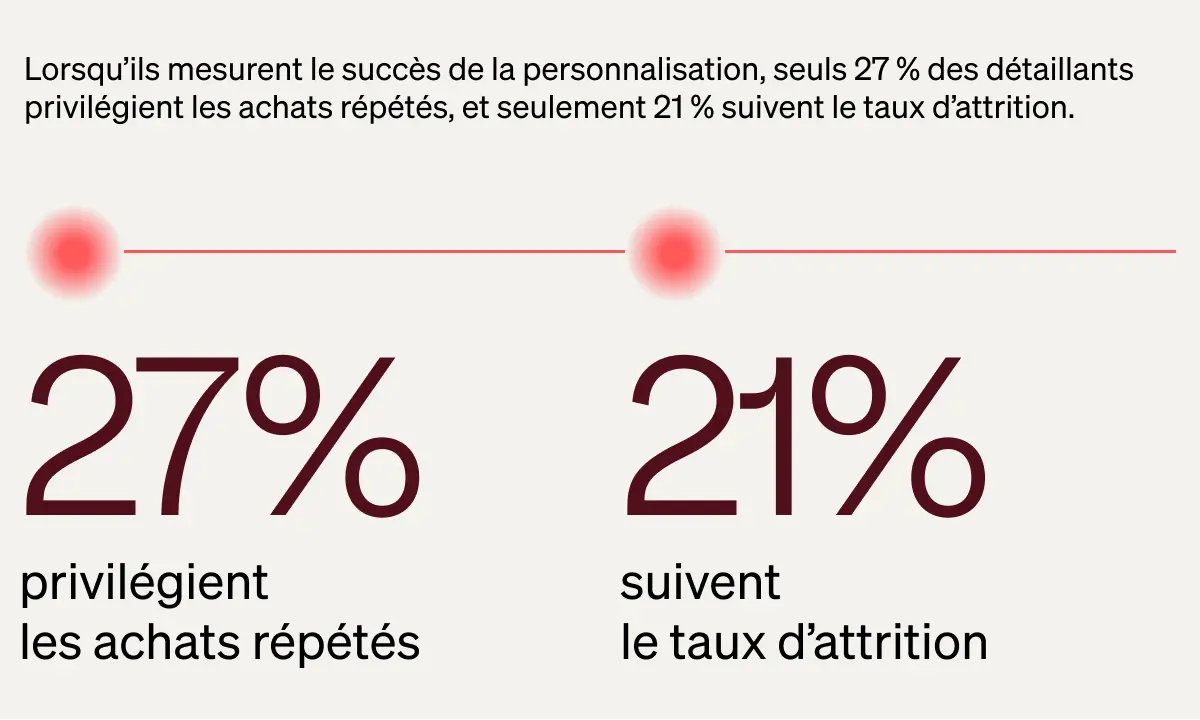 Lorsqu’ils mesurent le succès de la personnalisation, seuls 27 % des détaillants privilégient les achats répétés, et seulement 21 % suivent le taux d’attrition.

27%

privilégient les achats répétés

21%

suivent le taux d’attrition