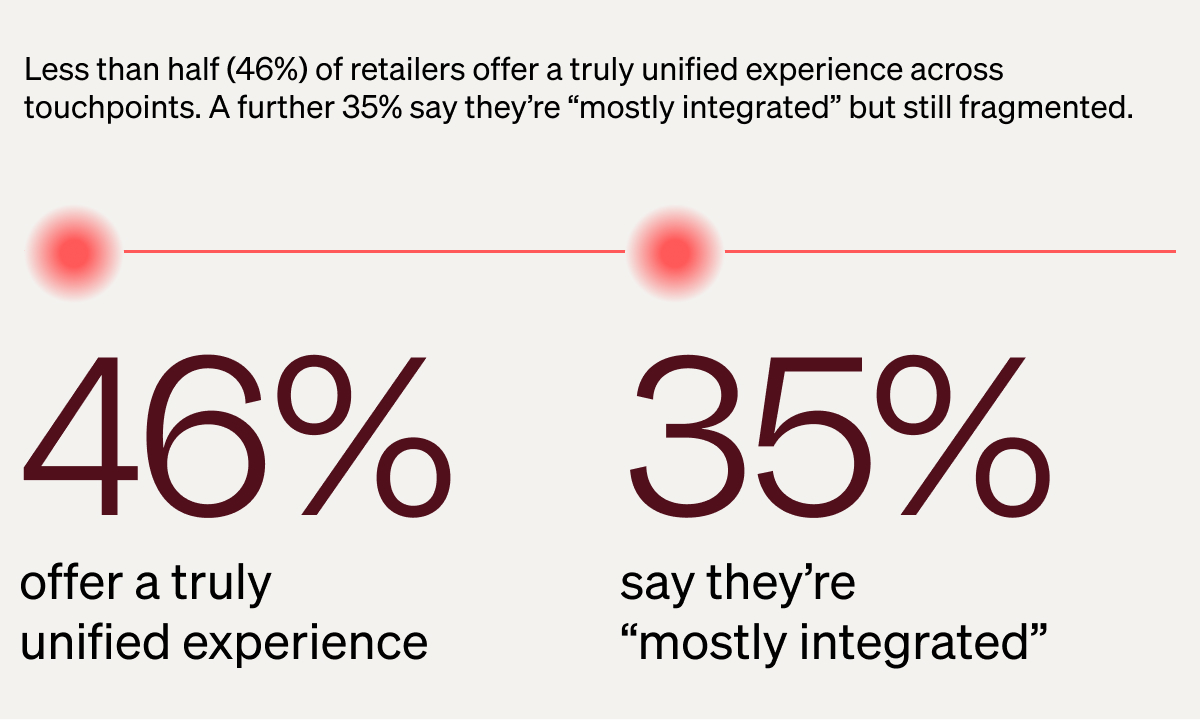 Less than half (46%) of retailers offer a truly unified experience across touchpoints. A further 35% say they’re “mostly integrated” but still fragmented.

46%

offer a truly unified experience

35%

say they’re “mostly integrated”